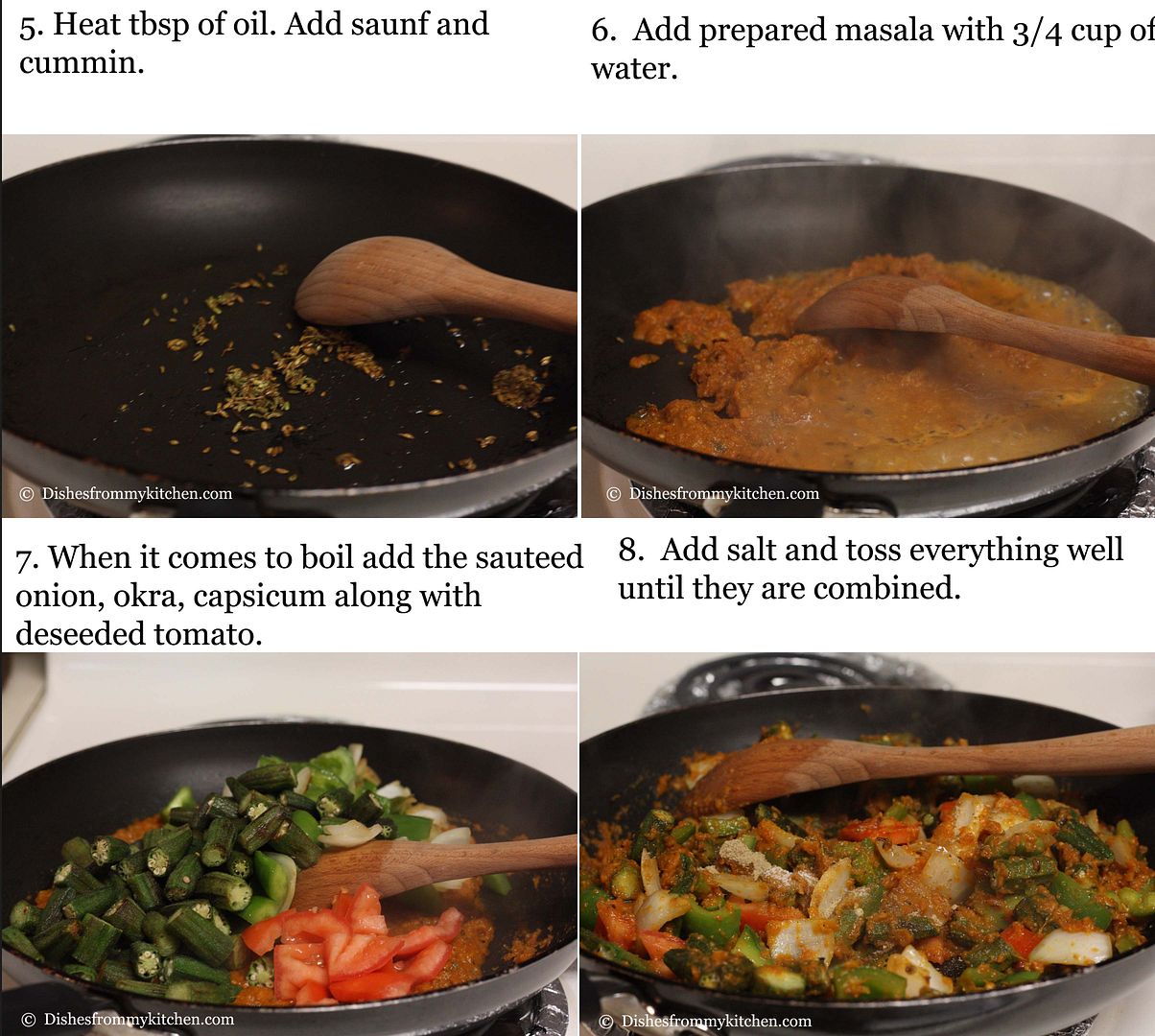 5. Heat tbsp of oil. Add saunf and cummin.

6. Add prepared masala with 3/4 cup of water.

© Dishesfrommykitchen.com

© Dishesfrommykitchen.com

7. When it comes to boil add the sauteed onion, okra, capsicum along with deseeded tomato.

8. Add salt and toss everything well until they are combined.

© Dishesfrommykitchen.com

© Dishesfrommykitchen.com