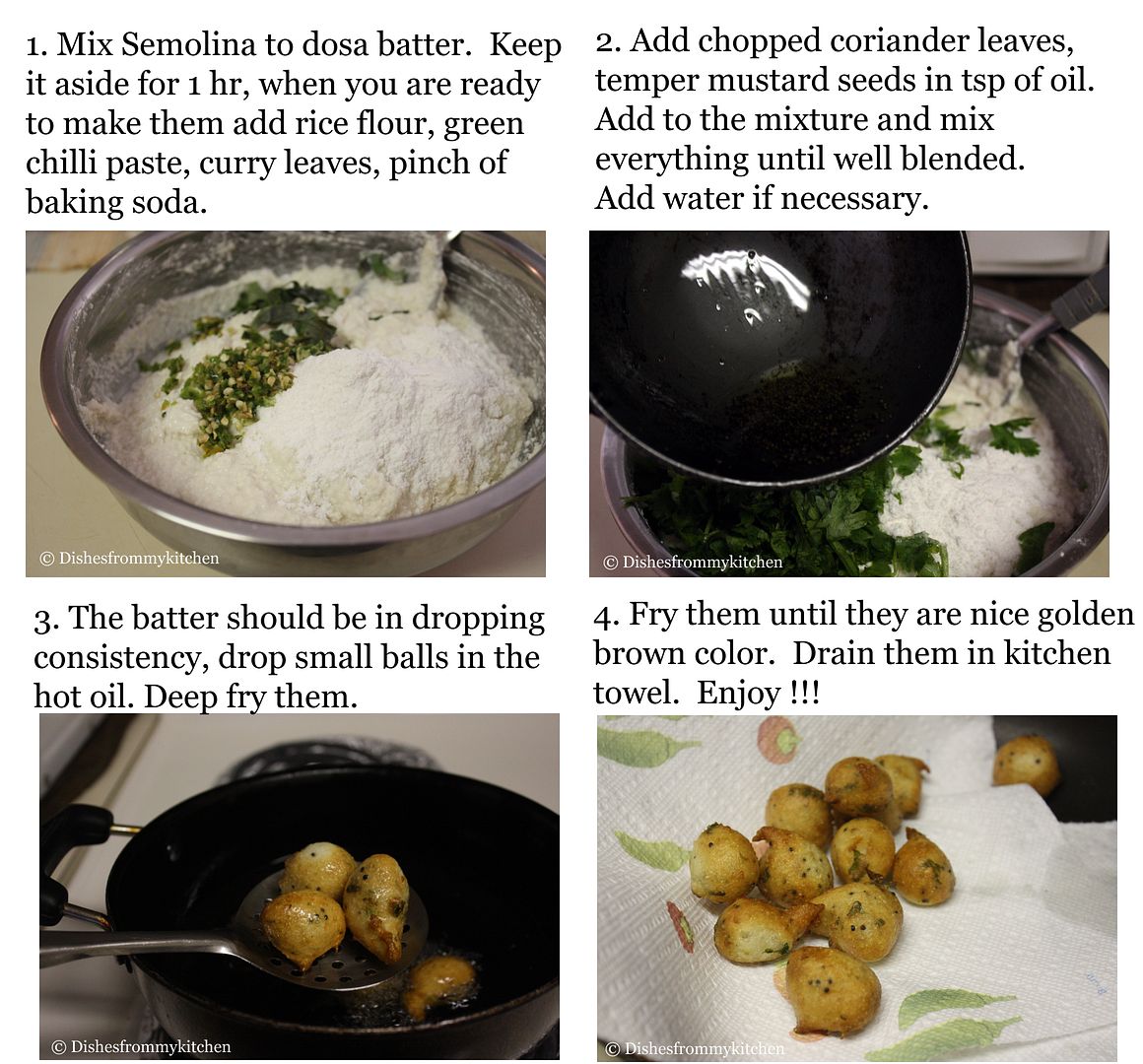 1. Mix Semolina to dosa batter. Keep it aside for 1 hr, when you are ready to make them add rice flour, green chilli paste, curry leaves, pinch of baking soda.

© Dishesfrommykitchen

2. Add chopped coriander leaves, temper mustard seeds in tsp of oil. Add to the mixture and mix everything until well blended. Add water if necessary.

© Dishesfrommykitchen

3. The batter should be in dropping consistency, drop small balls in the hot oil. Deep fry them.

© Dishesfrommykitchen

4. Fry them until they are nice golden brown color. Drain them in kitchen towel. Enjoy !!!

© Dishesfrommykitchen