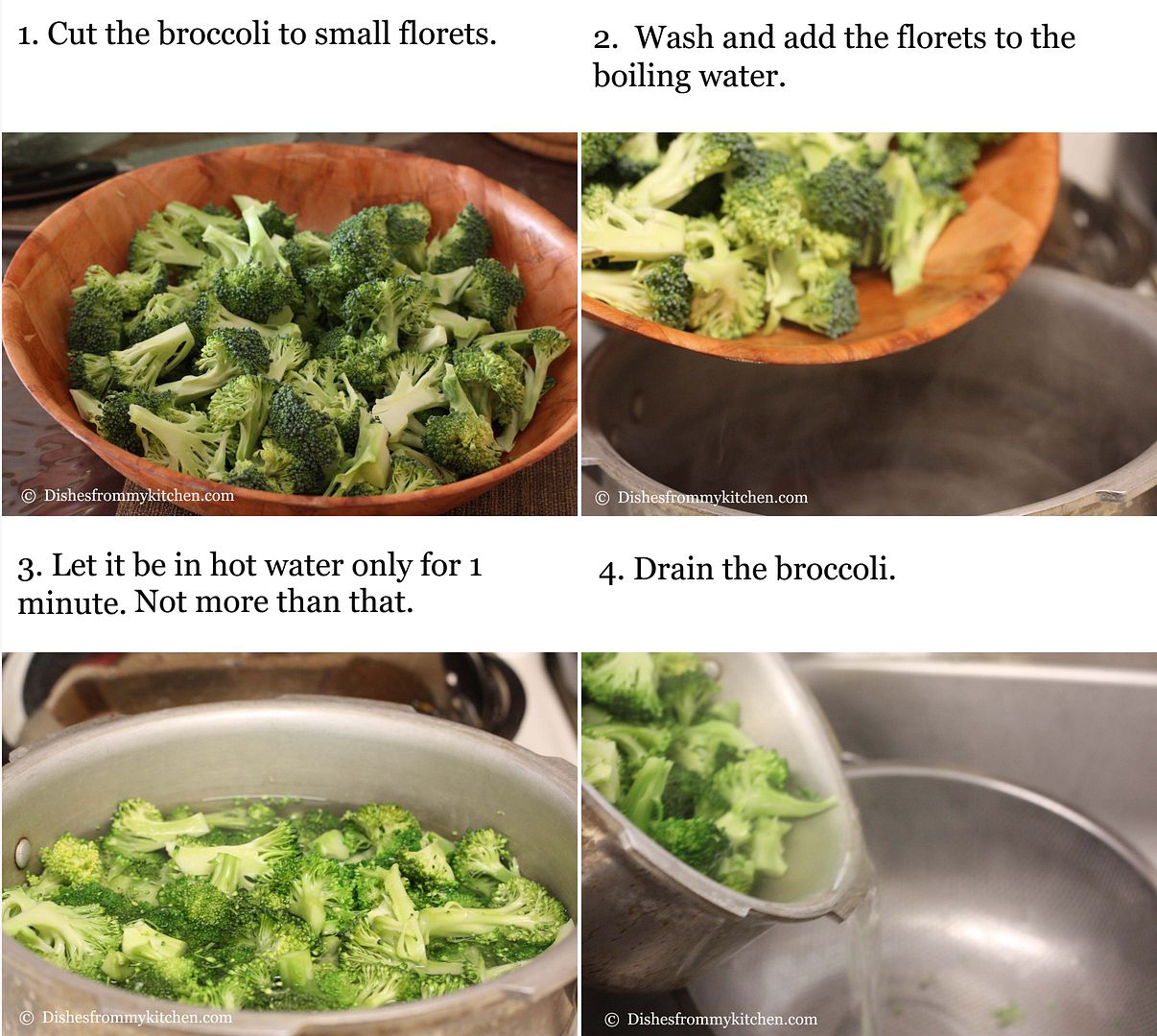 1. Cut the broccoli to small florets.

© Dishesfrommykitchen.com

2. Wash and add the florets to the boiling water.

© Dishesfrommykitchen.com

3. Let it be in hot water only for 1 minute. Not more than that.

© Dishesfrommykitchen.com

4. Drain the broccoli.

© Dishesfrommykitchen.com