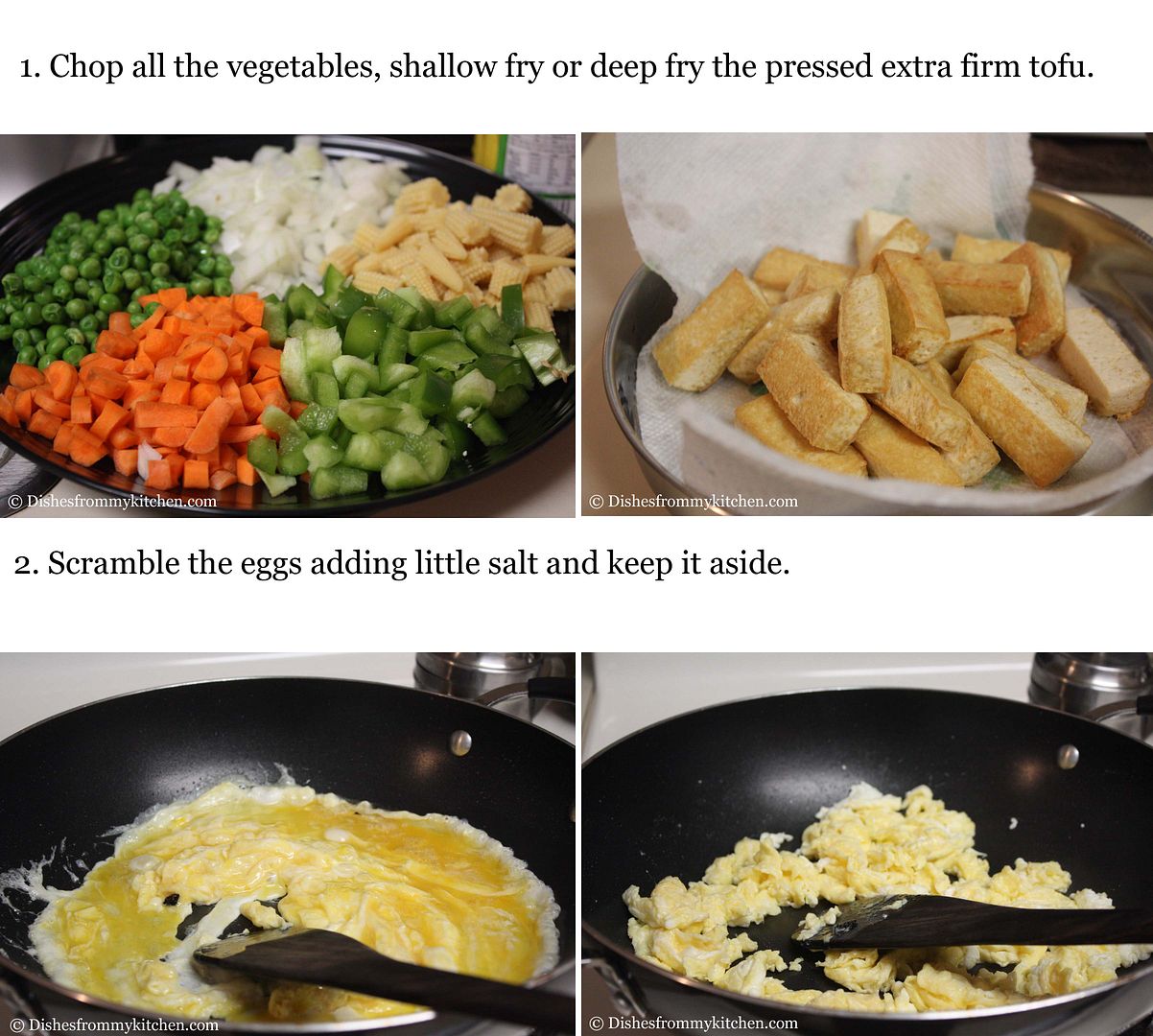 1. Chop all the vegetables, shallow fry or deep fry the pressed extra firm tofu.

© Dishesfrommykitchen.com

© Dishesfrommykitchen.com

2. Scramble the eggs adding little salt and keep it aside.

© Dishesfrommykitchen.com

© Dishesfrommykitchen.com