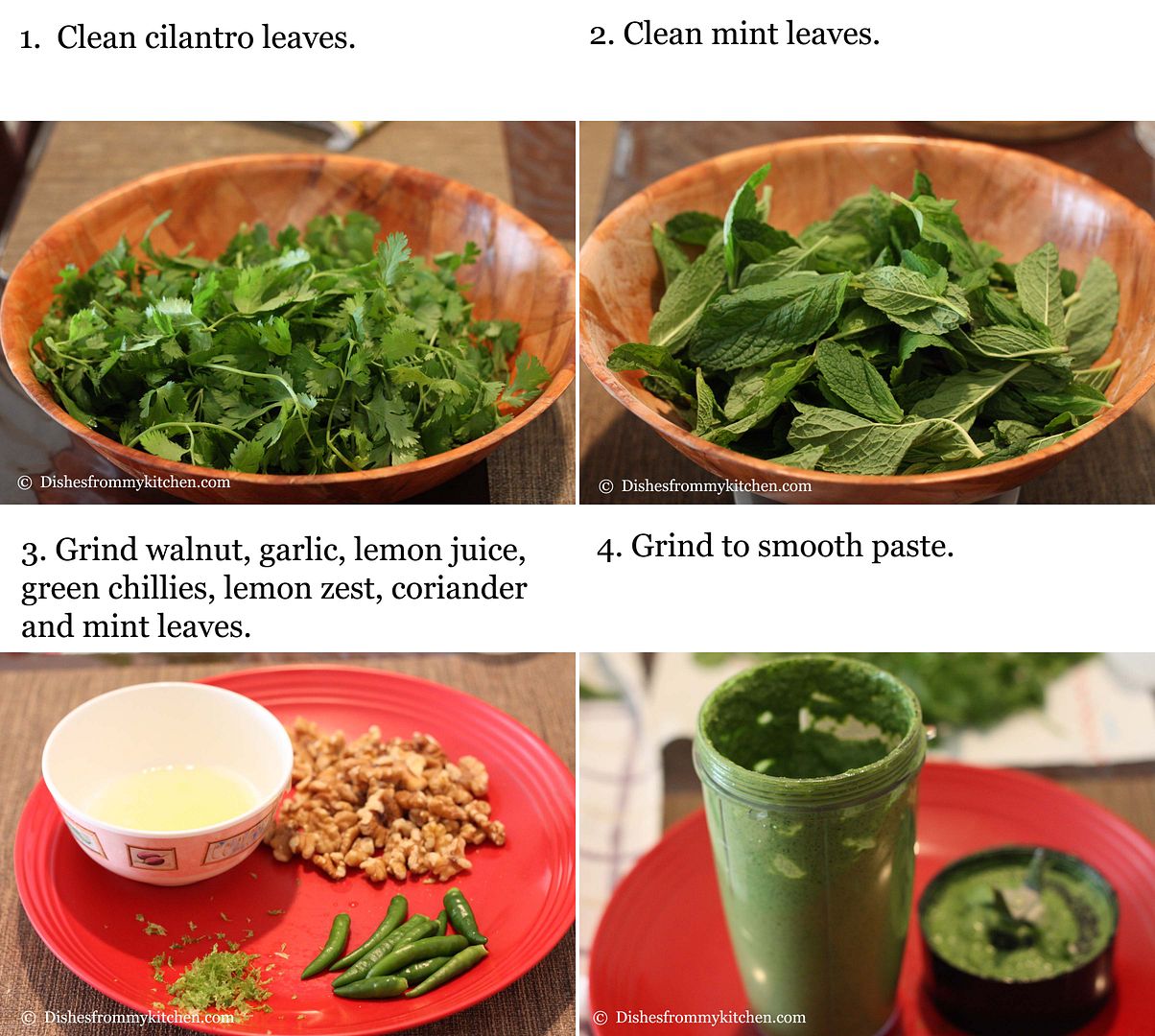 1. Clean cilantro leaves.

© Dishesfrommykitchen.com

2. Clean mint leaves.

© Dishesfrommykitchen.com

3. Grind walnut, garlic, lemon juice, green chillies, lemon zest, coriander and mint leaves.

© Dishesfrommykitchen.com

4. Grind to smooth paste.

© Dishesfrommykitchen.com