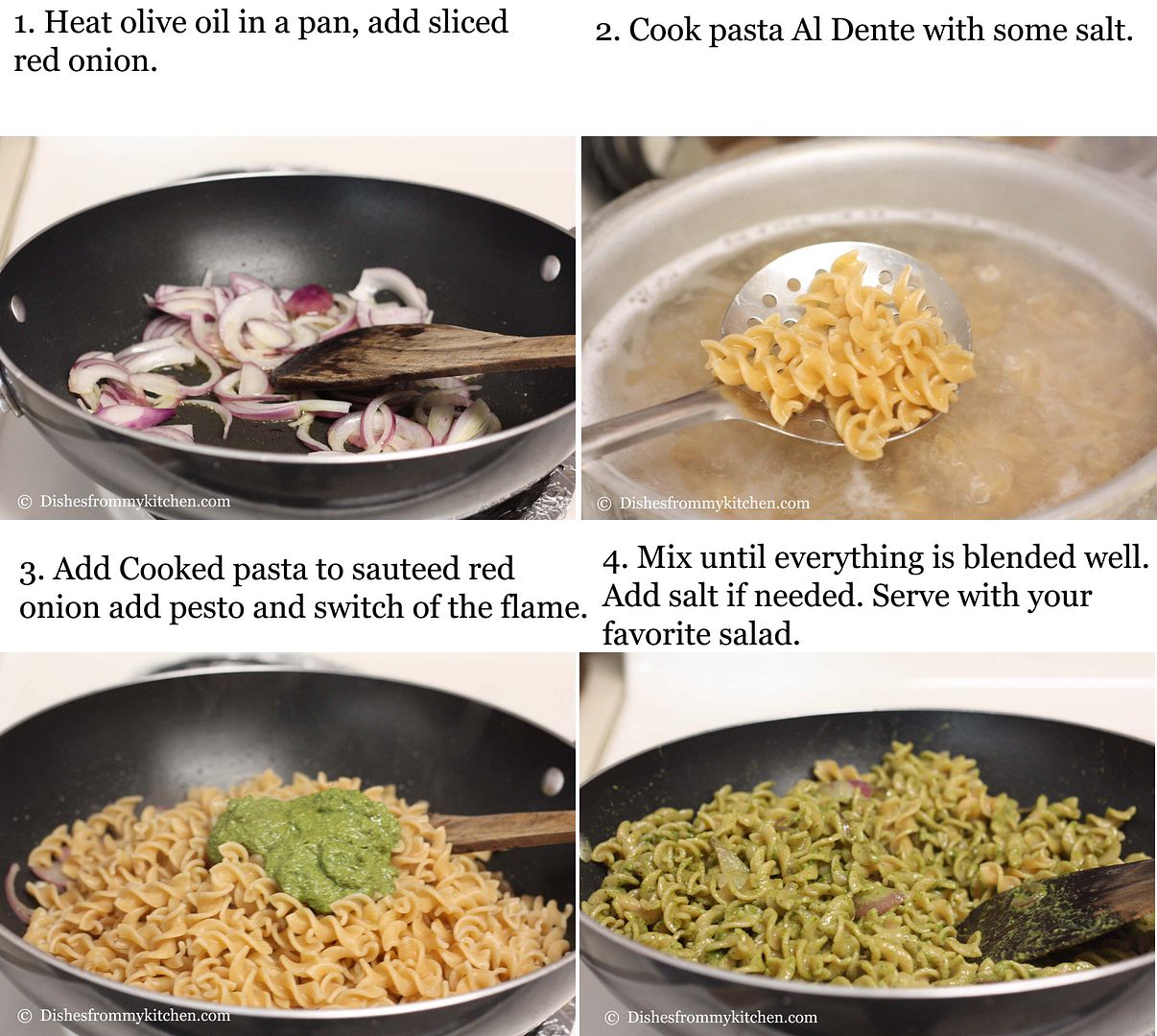 1. Heat olive oil in a pan, add sliced red onion.

2. Cook pasta Al Dente with some salt.

© Dishesfrommykitchen.com

© Dishesfrommykitchen.com

3. Add Cooked pasta to sauteed red onion add pesto and switch of the flame.

4. Mix until everything is blended well. Add salt if needed. Serve with your favorite salad.

© Dishesfrommykitchen.com

© Dishesfrommykitchen.com