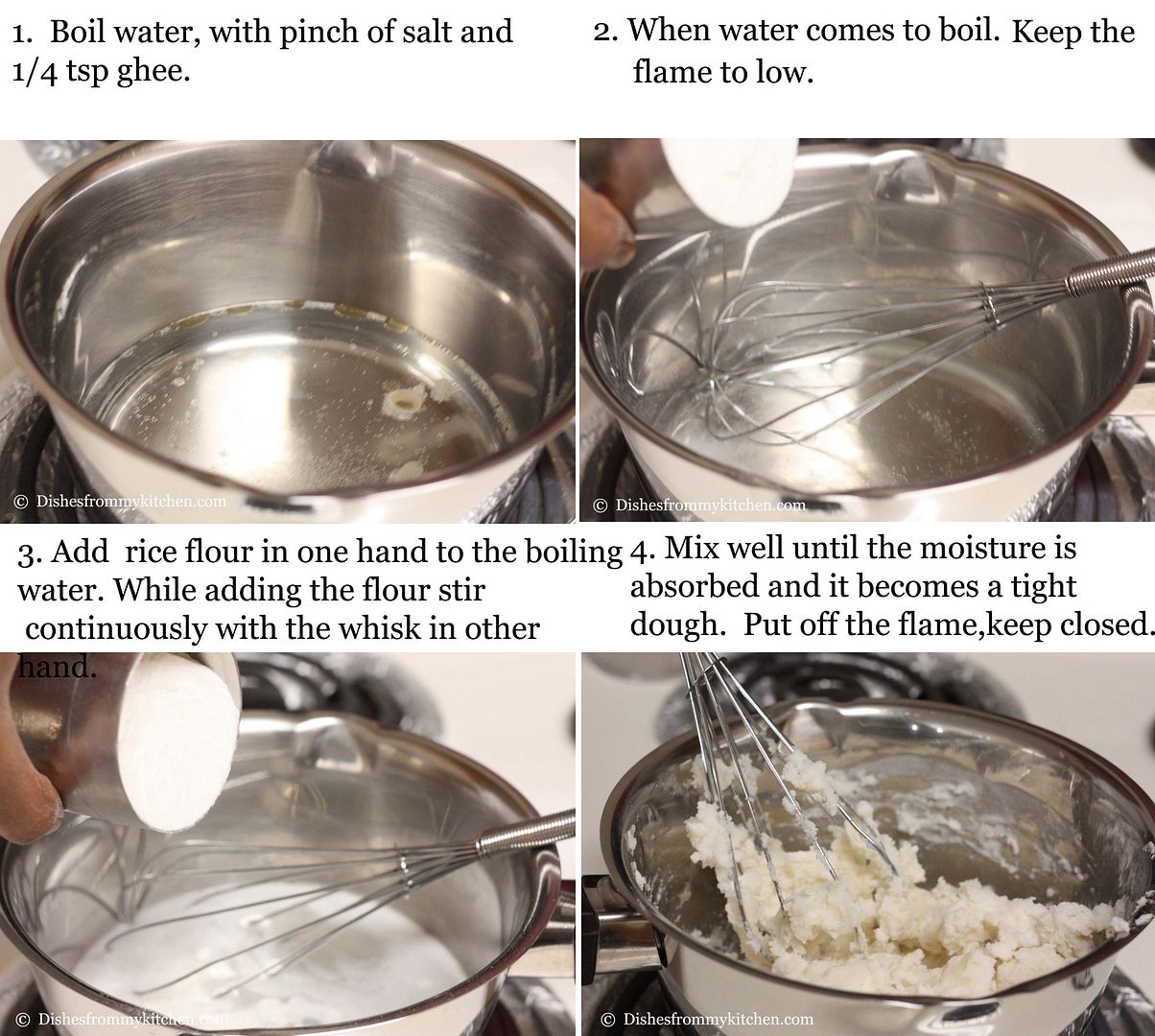 1. Boil water, with pinch of salt and 1/4 tsp ghee.

2. When water comes to boil. Keep the flame to low.

© Dishesfrommykitchen.com

© Dishesfrommykitchen.com

3. Add rice flour in one hand to the boiling water. While adding the flour stir continuously with the whisk in other hand.

4. Mix well until the moisture is absorbed and it becomes a tight dough. Put off the flame,keep closed.

© Dishesfrommykitchen.com

© Dishesfrommykitchen.com