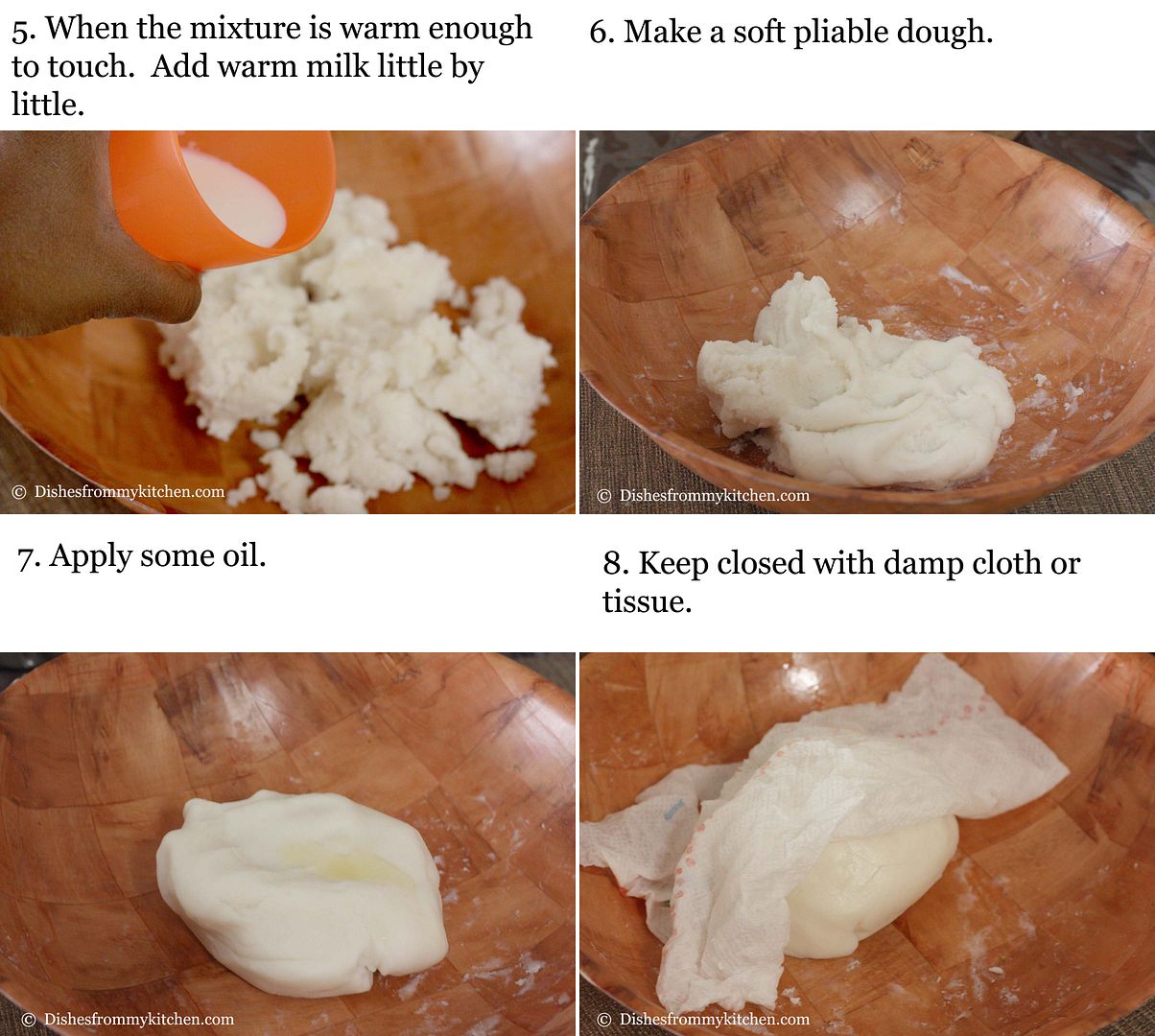 5. When the mixture is warm enough to touch.  Add warm milk little by little.

© Dishesfrommykitchen.com

6. Make a soft pliable dough.

© Dishesfrommykitchen.com

7. Apply some oil.

© Dishesfrommykitchen.com

8. Keep closed with damp cloth or tissue.

© Dishesfrommykitchen.com