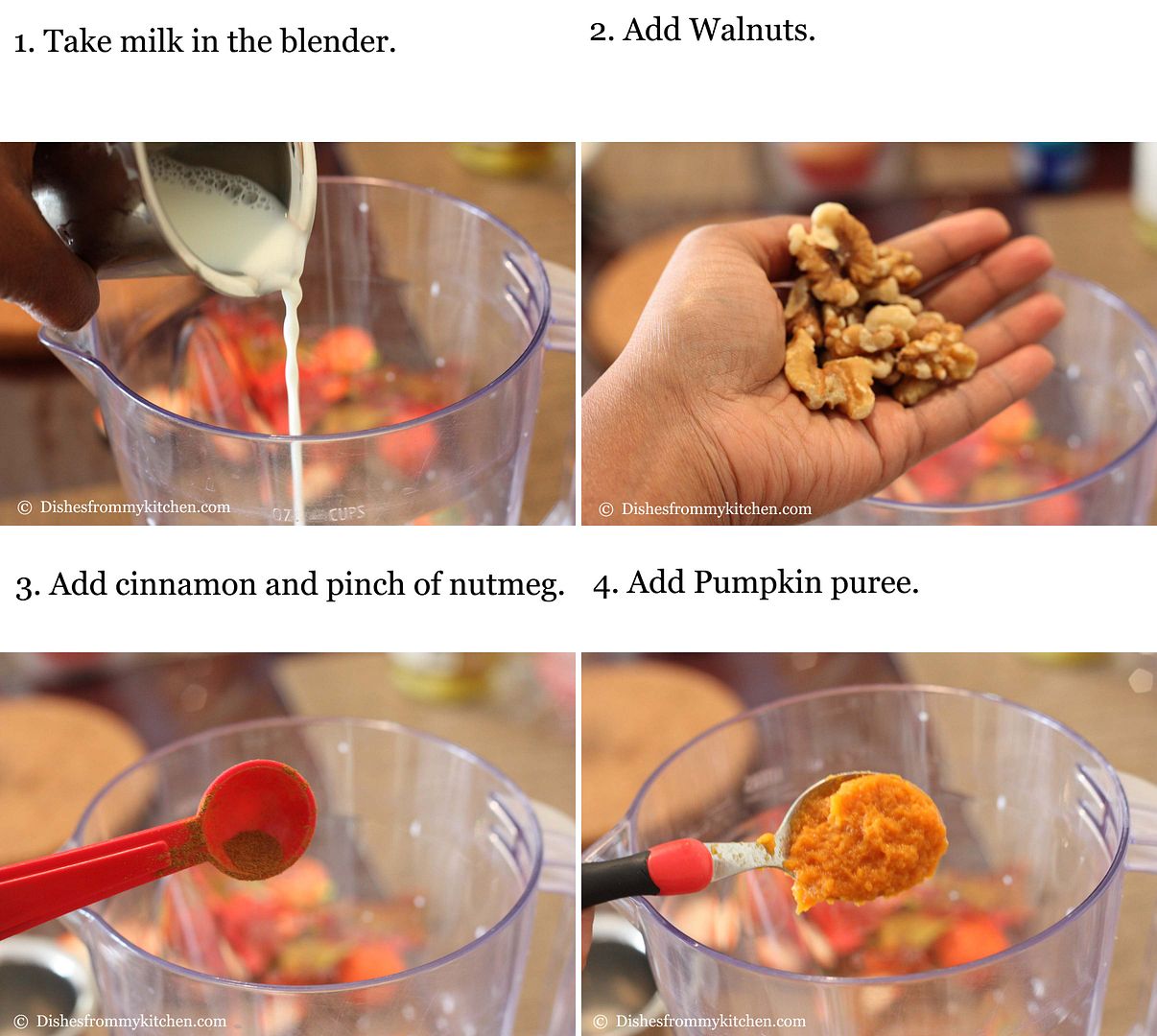 1. Take milk in the blender.

2. Add Walnuts.

© Dishesfrommykitchen.com

OZ CUPS

© Dishesfrommykitchen.com

3. Add cinnamon and pinch of nutmeg.

4. Add Pumpkin puree.

© Dishesfrommykitchen.com

© Dishesfrommykitchen.com