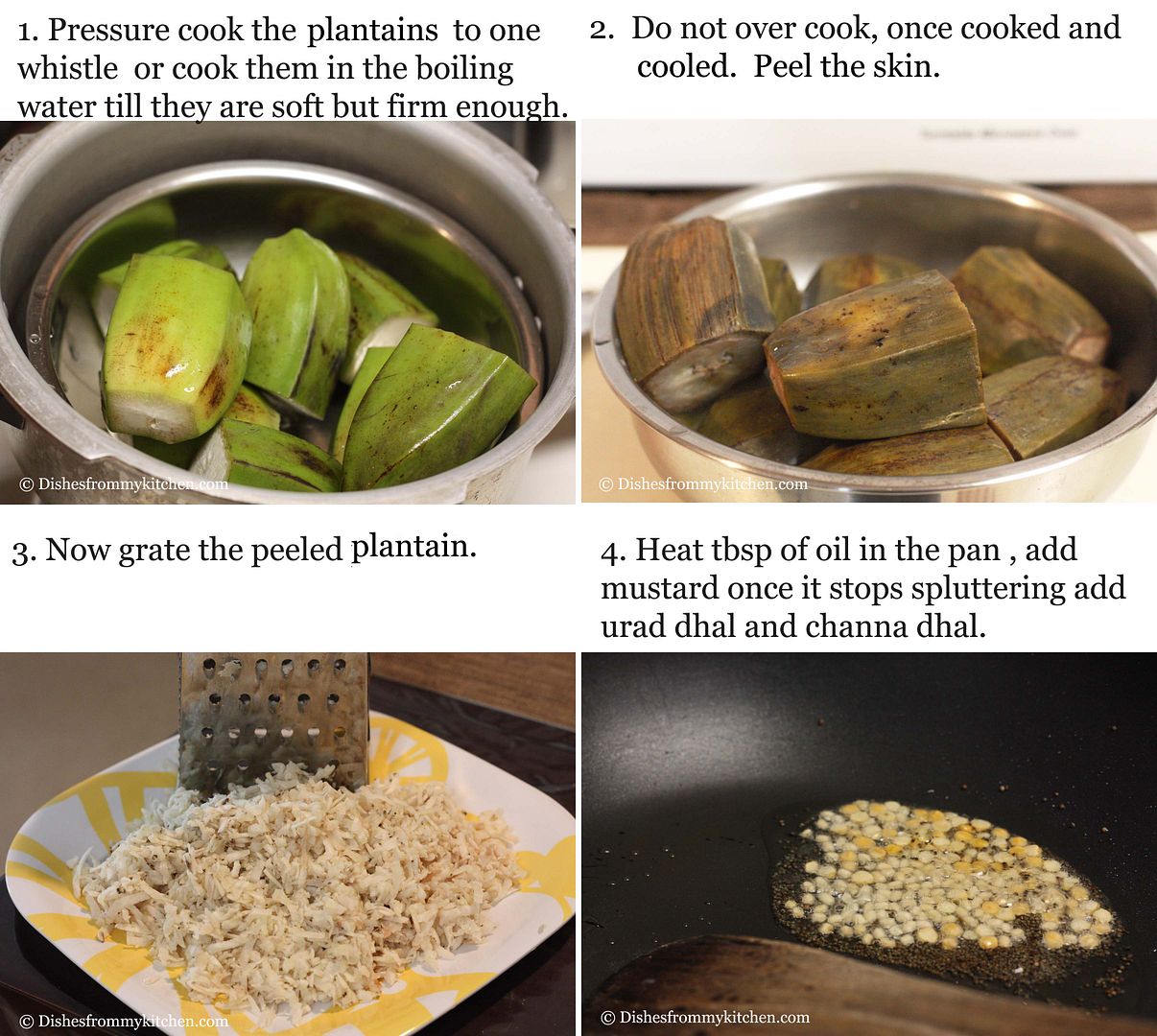 1. Pressure cook the plantains to one whistle or cook them in the boiling water till they are soft but firm enough.

© Dishesfrommykitchen.com

2. Do not over cook, once cooked and cooled. Peel the skin.

© Dishesfrommykitchen.com

3. Now grate the peeled plantain.

© Dishesfrommykitchen.com

4. Heat tbsp of oil in the pan , add mustard once it stops spluttering add urad dhal and channa dhal.

© Dishesfrommykitchen.com